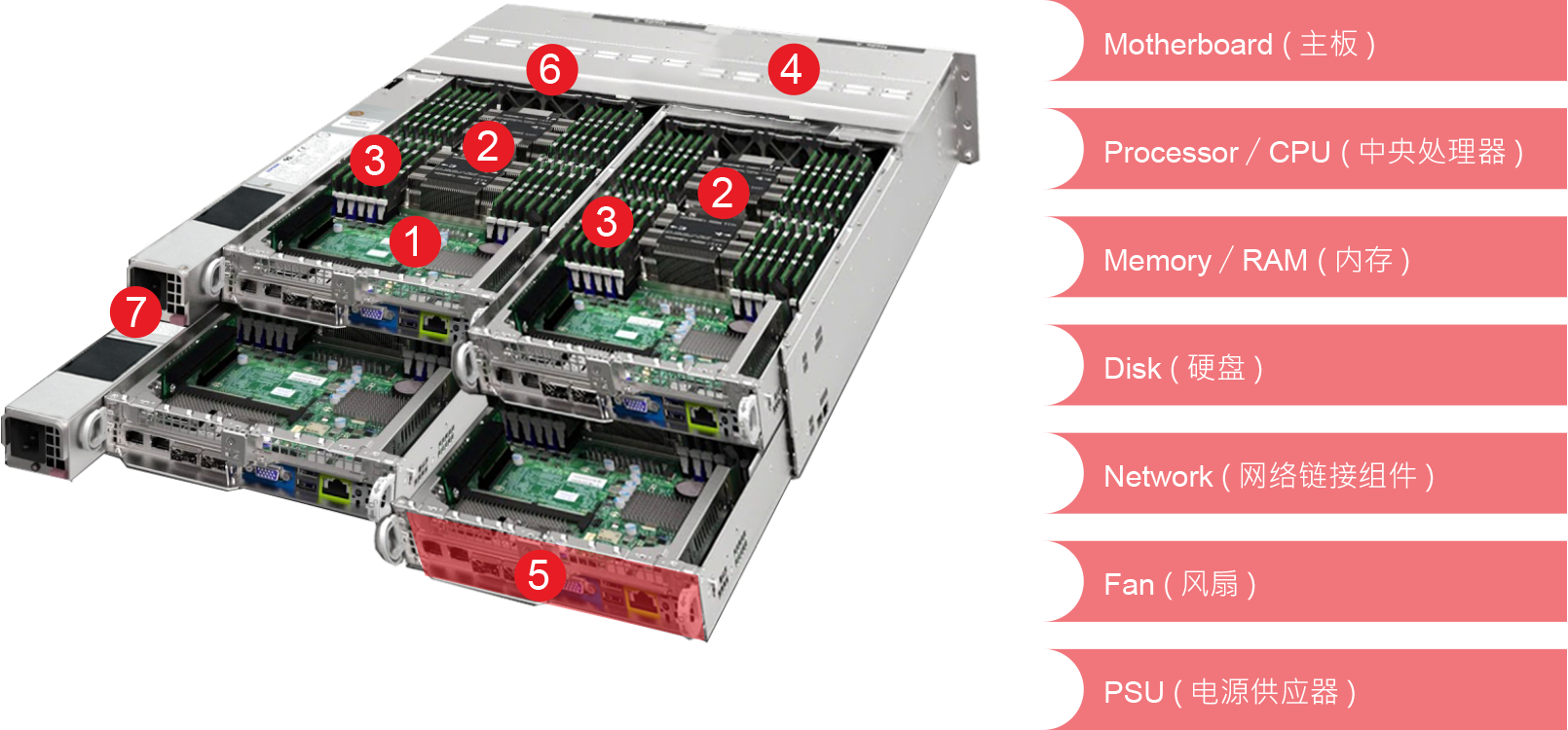 6
4
2
3
2
3
1
7
5

Motherboard ( 主板 )

Processor / CPU ( 中央处理器 )

Memory / RAM ( 内存 )

Disk ( 硬盘 )

Network ( 网络链接组件 )

Fan ( 风扇 )

PSU ( 电源供应器 )